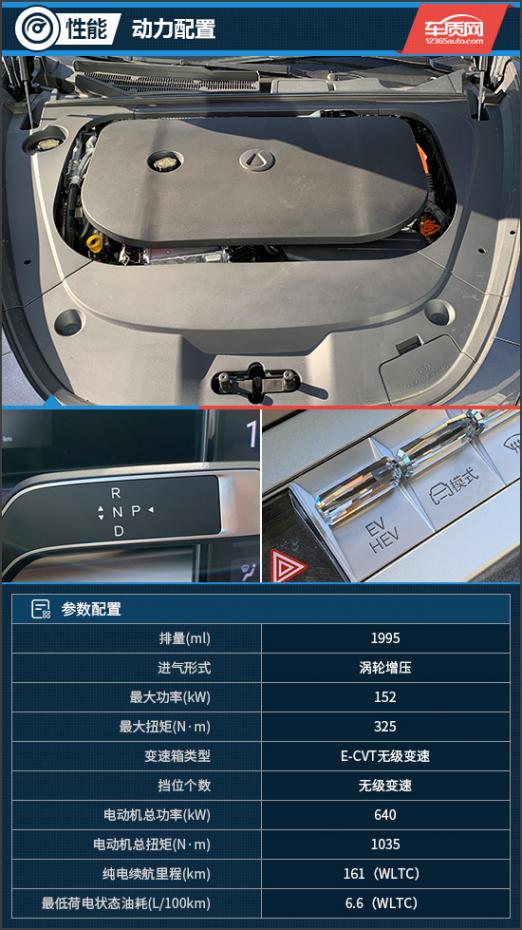 性能 动力配置

车质网 12365auto.com

R
N P
D

EV
HEV

模式

参数配置

| 排量(ml) | 1995 |
|---|---|
| 进气形式 | 涡轮增压 |
| 最大功率(kW) | 152 |
| 最大扭矩(N·m) | 325 |
| 变速箱类型 | E-CVT无级变速 |
| 挡位个数 | 无级变速 |
| 电动机总功率(kW) | 640 |
| 电动机总扭矩(N·m) | 1035 |
| 纯电续航里程(km) | 161（WLTC） |
| 最低荷电状态油耗(L/100km) | 6.6（WLTC） |